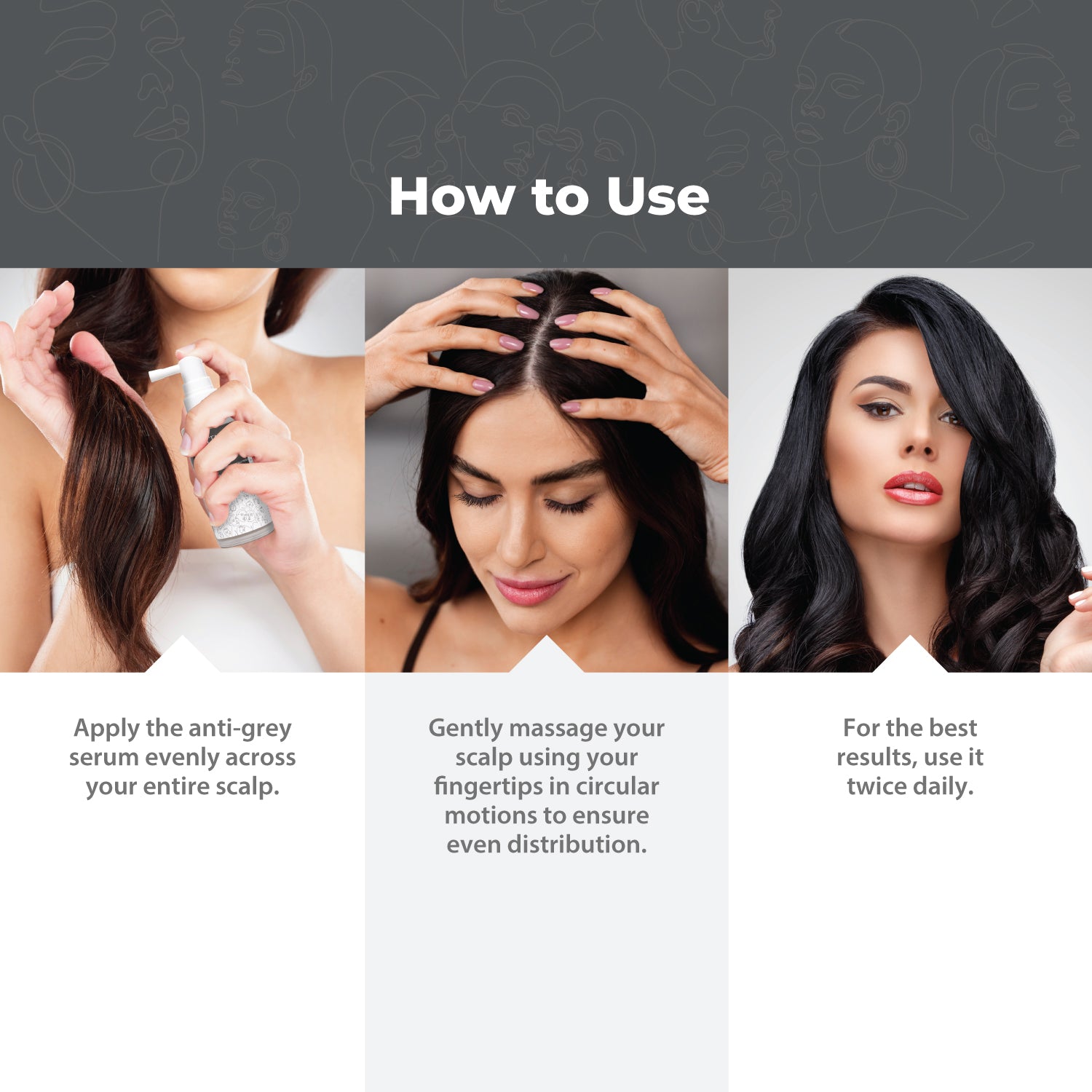 How to Use

Apply the anti-grey serum evenly across your entire scalp.

Gently massage your scalp using your fingertips in circular motions to ensure even distribution.

For the best results, use it twice daily.