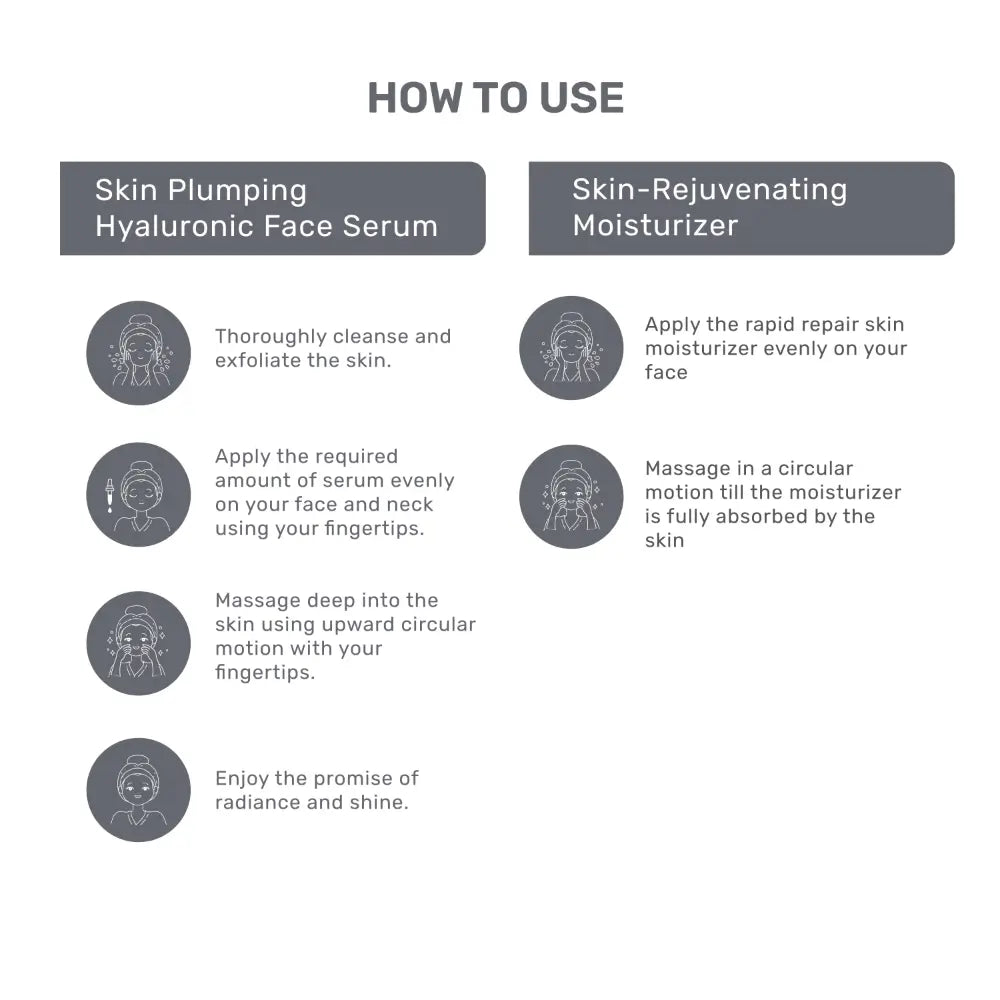 HOW TO USE

Skin Plumping Hyaluronic Face Serum

Thoroughly cleanse and exfoliate the skin.

Apply the required amount of serum evenly on your face and neck using your fingertips.

Massage deep into the skin using upward circular motion with your fingertips.

Enjoy the promise of radiance and shine.

Skin-Rejuvenating Moisturizer

Apply the rapid repair skin moisturizer evenly on your face

Massage in a circular motion till the moisturizer is fully absorbed by the skin