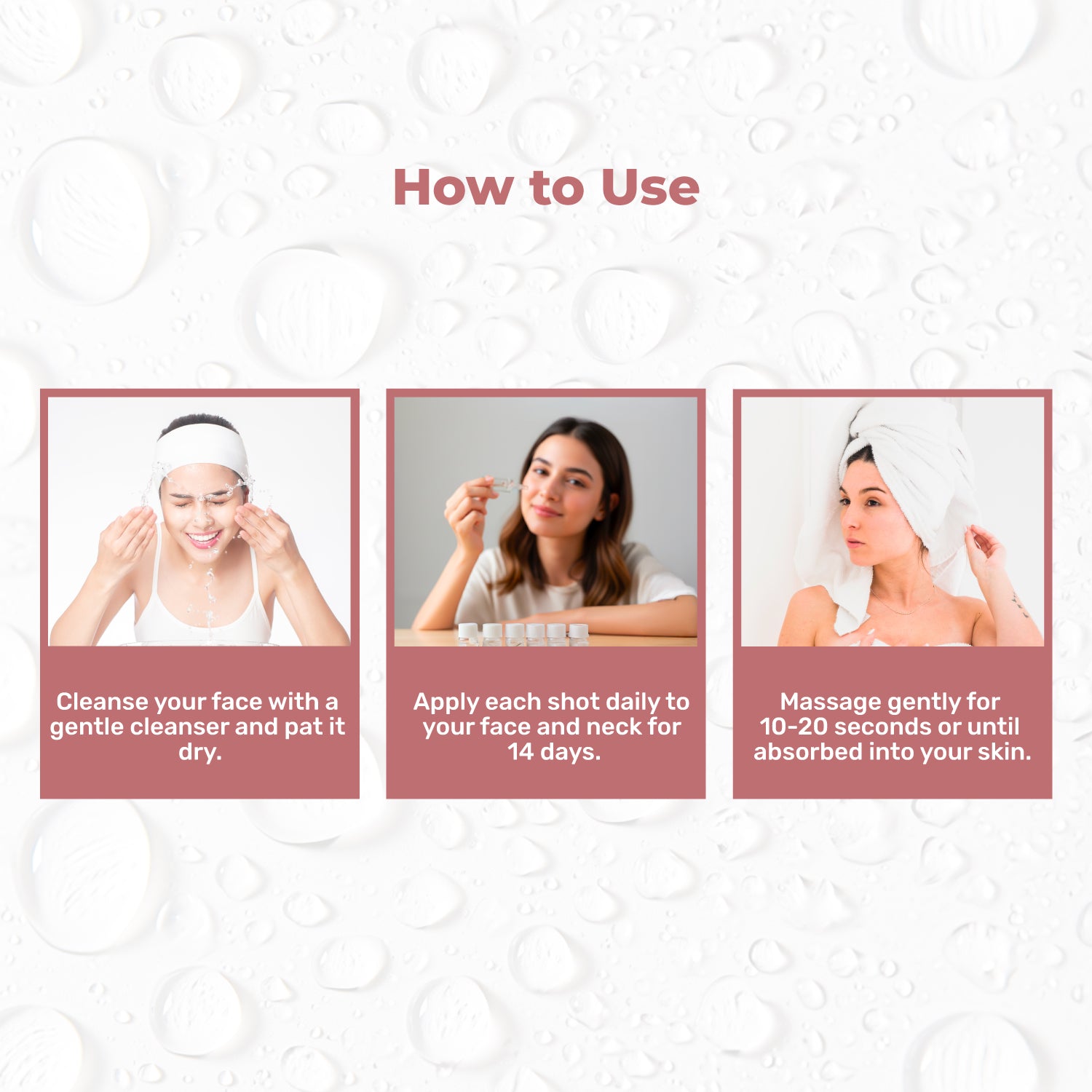 How to Use

Cleanse your face with a gentle cleanser and pat it dry.

Apply each shot daily to your face and neck for 14 days.

Massage gently for 10-20 seconds or until absorbed into your skin.