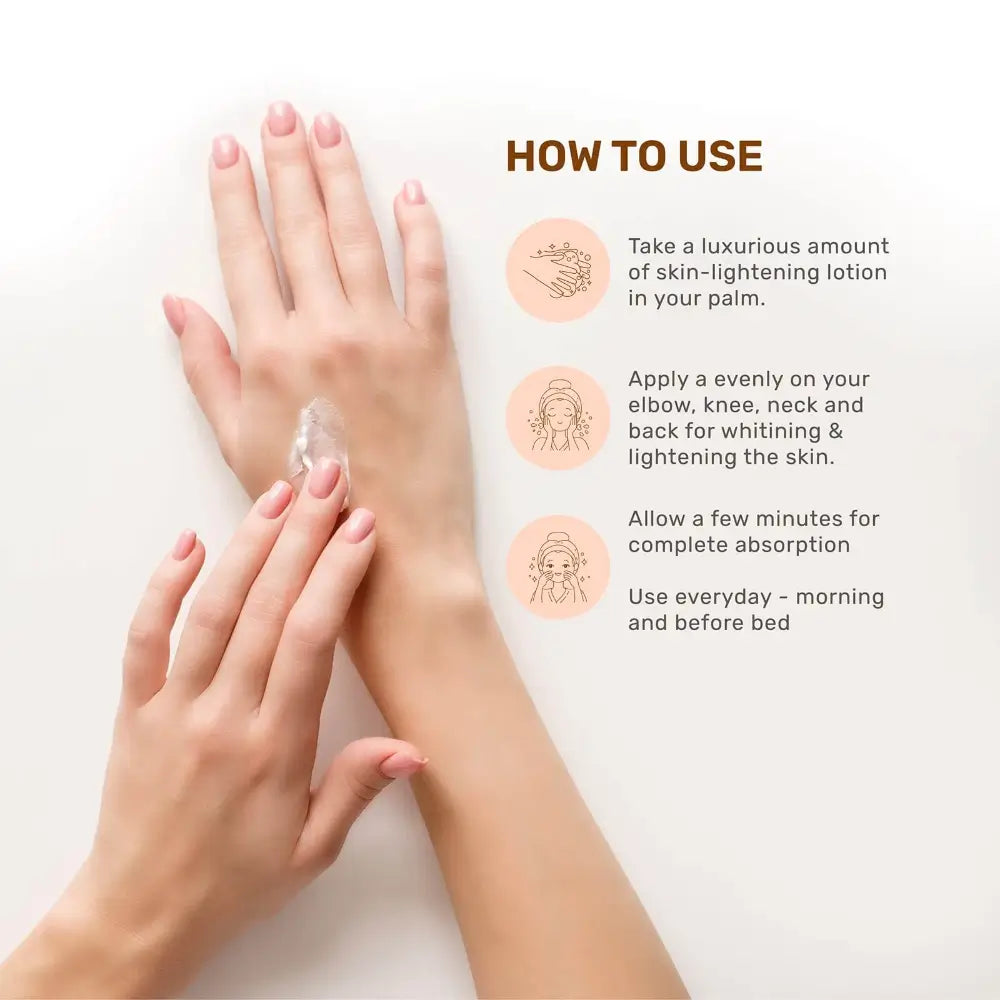 HOW TO USE

Take a luxurious amount of skin-lightening lotion in your palm.

Apply a evenly on your elbow, knee, neck and back for whitining & lightening the skin.

Allow a few minutes for complete absorption

Use everyday - morning and before bed