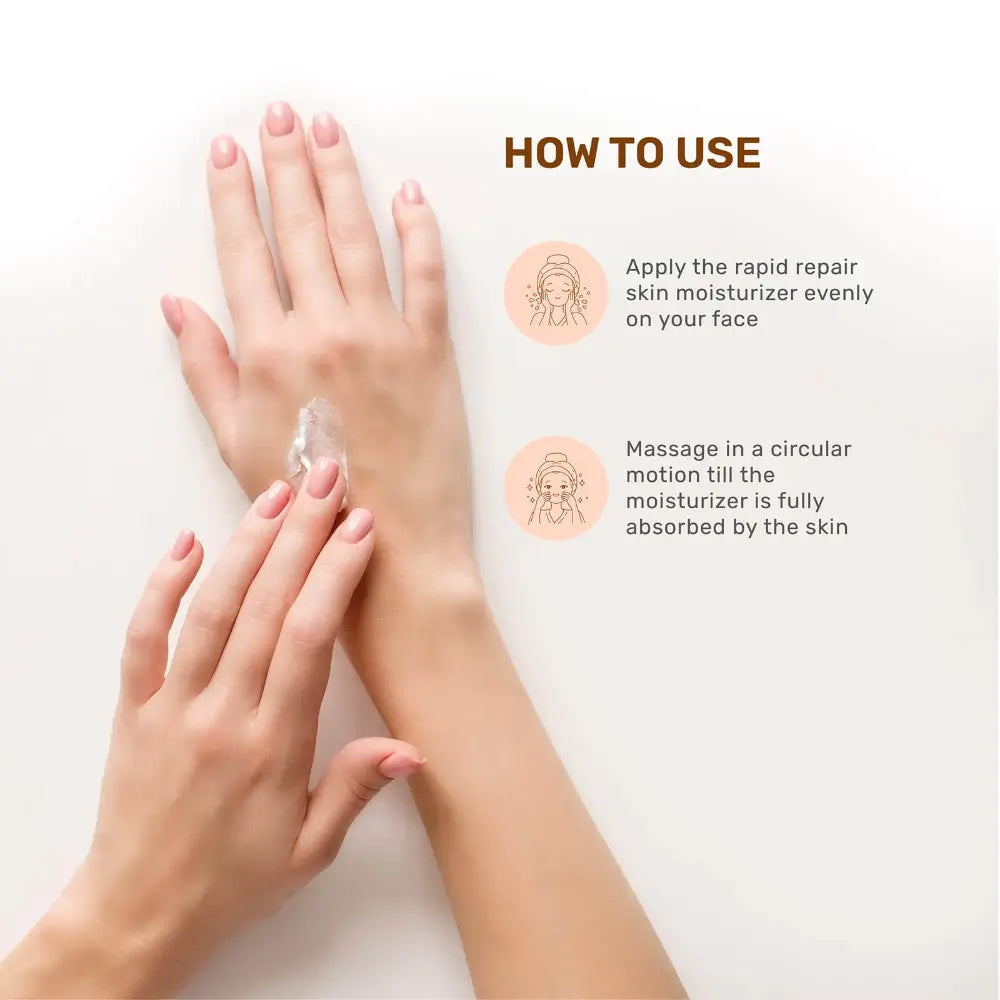 HOW TO USE

Apply the rapid repair skin moisturizer evenly on your face

Massage in a circular motion till the moisturizer is fully absorbed by the skin